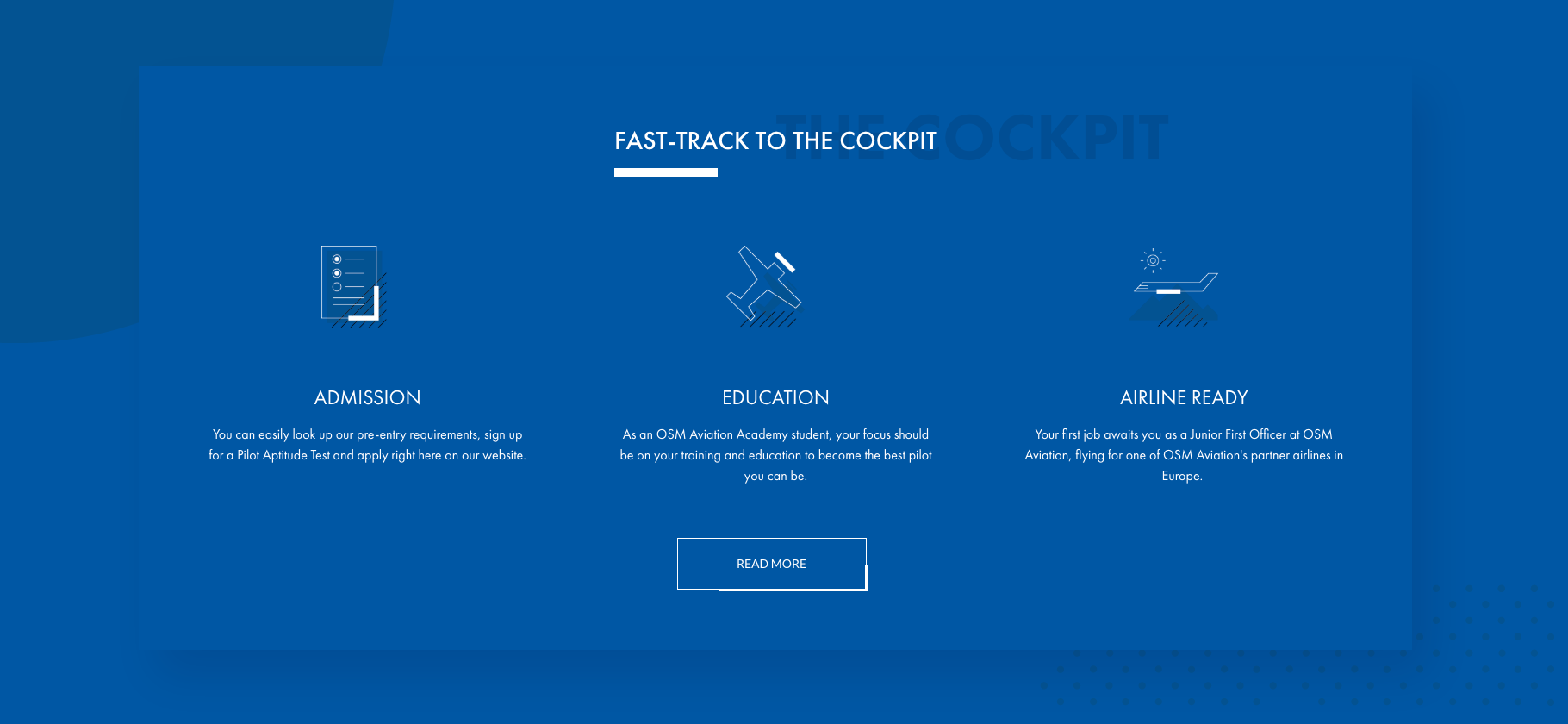 FAST-TRACK TO THE COCKPIT

ADMISSION

You can easily look up our pre-entry requirements, sign up for a Pilot Aptitude Test and apply right here on our website.

EDUCATION

As an OSM Aviation Academy student, your focus should be on your training and education to become the best pilot you can be.

AIRLINE READY

Your first job awaits you as a Junior First Officer at OSM Aviation, flying for one of OSM Aviation's partner airlines in Europe.

READ MORE

THE COCKPIT