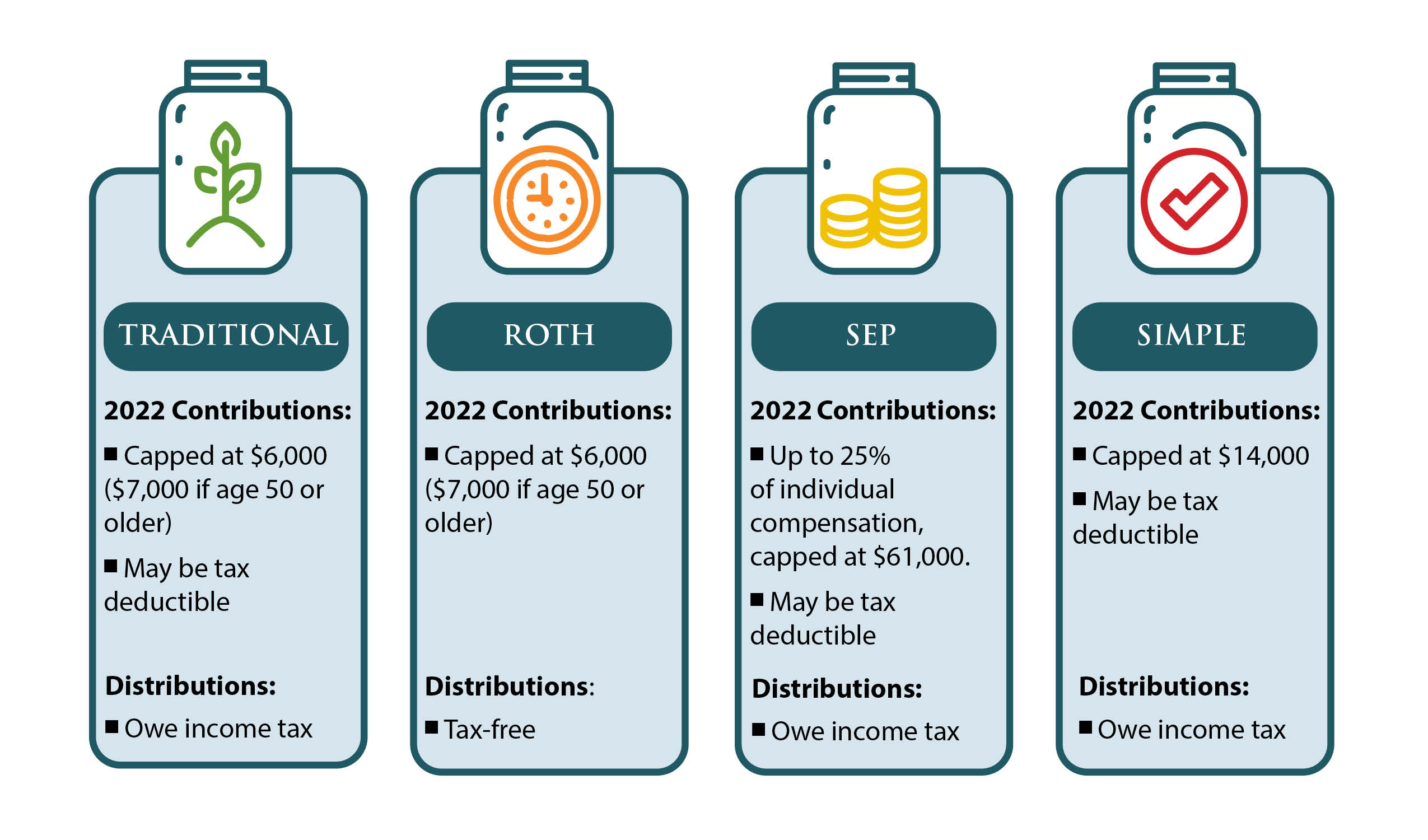 TRADITIONAL

2022 Contributions:

■ Capped at \$6,000 (\$7,000 if age 50 or older)

■ May be tax deductible

Distributions:

■ Owe income tax

ROTH

2022 Contributions:

■ Capped at \$6,000 (\$7,000 if age 50 or older)

Distributions:

■ Tax-free

SEP

2022 Contributions:

■ Up to 25% of individual compensation, capped at \$61,000.

■ May be tax deductible

Distributions:

■ Owe income tax

SIMPLE

2022 Contributions:

■ Capped at \$14,000

■ May be tax deductible

Distributions:

■ Owe income tax