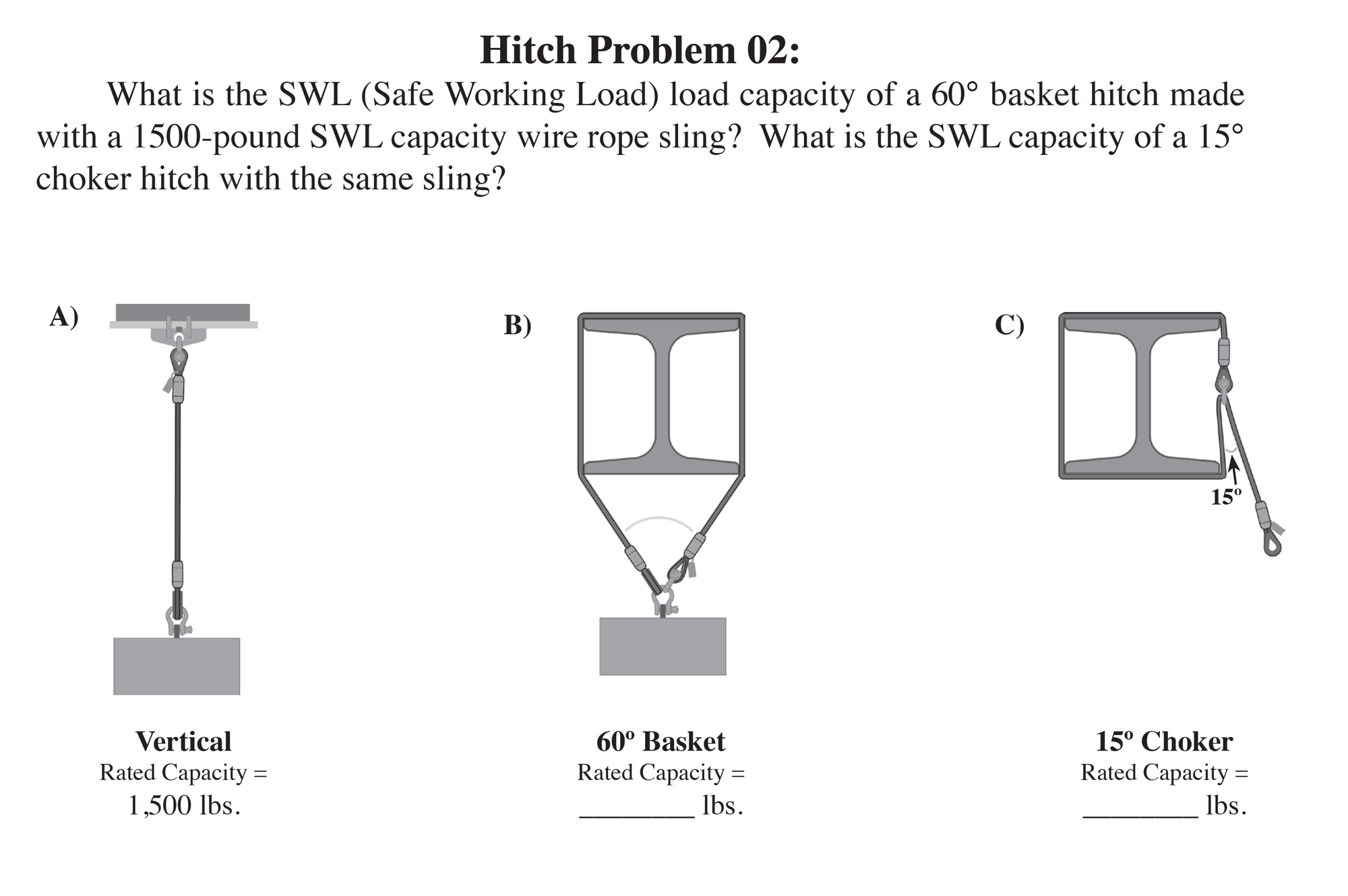 Hitch Problem 02:

What is the SWL (Safe Working Load) load capacity of a 60° basket hitch made with a 1500-pound SWL capacity wire rope sling? What is the SWL capacity of a 15° choker hitch with the same sling?

A)

B)

C)

15º

Vertical
Rated Capacity =
1,500 lbs.

60º Basket
Rated Capacity =
________ lbs.

15º Choker
Rated Capacity =
________ lbs.